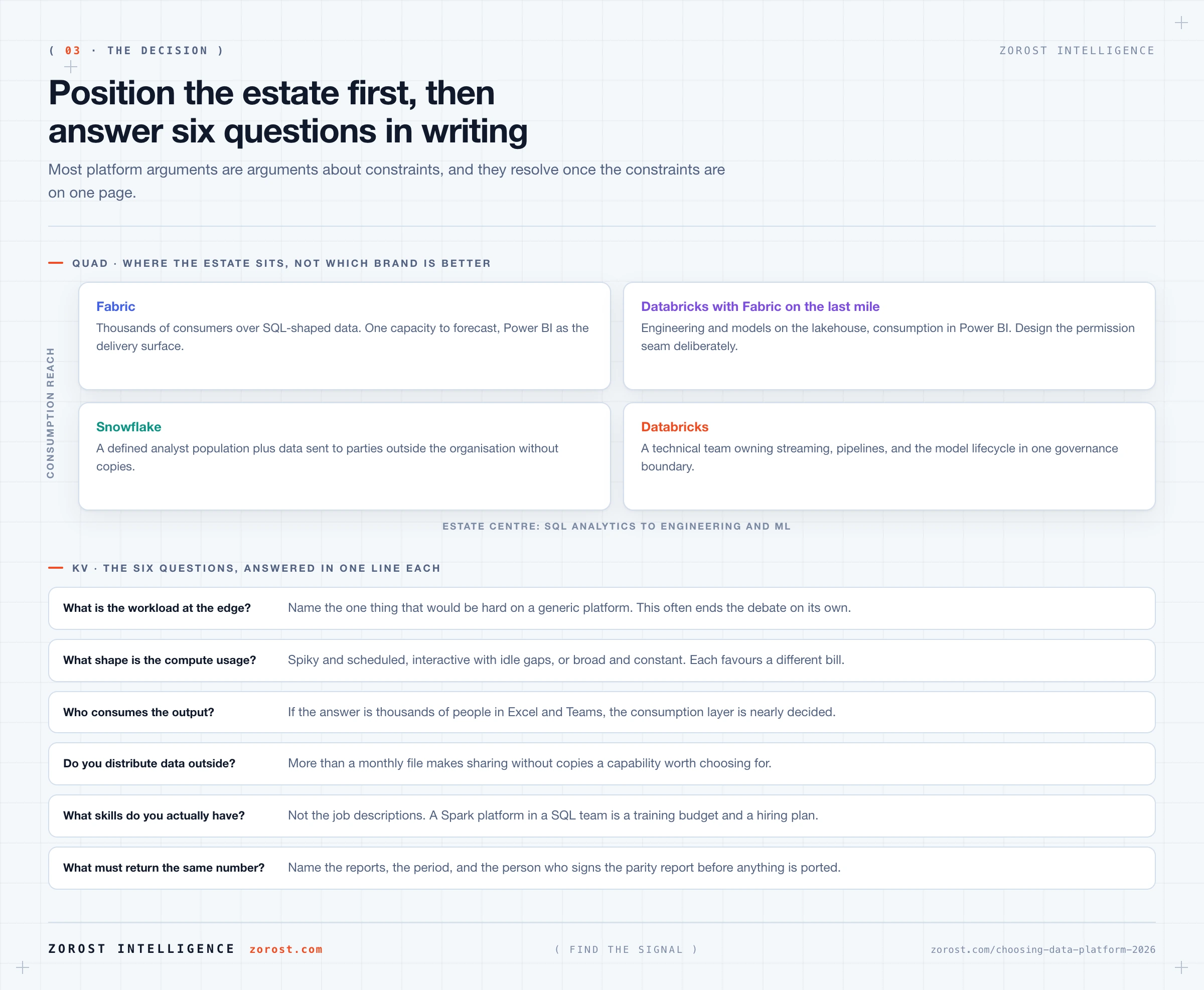 ( 03 · THE DECISION )

ZOROST INTELLIGENCE

Position the estate first, then answer six questions in writing

Most platform arguments are arguments about constraints, and they resolve once the constraints are on one page.

- QUAD · WHERE THE ESTATE SITS, NOT WHICH BRAND IS BETTER

CONSUMPTION REACH

Fabric
Thousands of consumers over SQL-shaped data. One capacity to forecast, Power BI as the delivery surface.

Databricks with Fabric on the last mile
Engineering and models on the lakehouse, consumption in Power BI. Design the permission seam deliberately.

Snowflake
A defined analyst population plus data sent to parties outside the organisation without copies.

Databricks
A technical team owning streaming, pipelines, and the model lifecycle in one governance boundary.

ESTATE CENTRE: SQL ANALYTICS TO ENGINEERING AND ML

- KV · THE SIX QUESTIONS, ANSWERED IN ONE LINE EACH

What is the workload at the edge? Name the one thing that would be hard on a generic platform. This often ends the debate on its own.

What shape is the compute usage? Spiky and scheduled, interactive with idle gaps, or broad and constant. Each favours a different bill.

Who consumes the output? If the answer is thousands of people in Excel and Teams, the consumption layer is nearly decided.

Do you distribute data outside? More than a monthly file makes sharing without copies a capability worth choosing for.

What skills do you actually have? Not the job descriptions. A Spark platform in a SQL team is a training budget and a hiring plan.

What must return the same number? Name the reports, the period, and the person who signs the parity report before anything is ported.

ZOROST INTELLIGENCE zorost.com

( FIND THE SIGNAL )

zorost.com/choosing-data-platform-2026