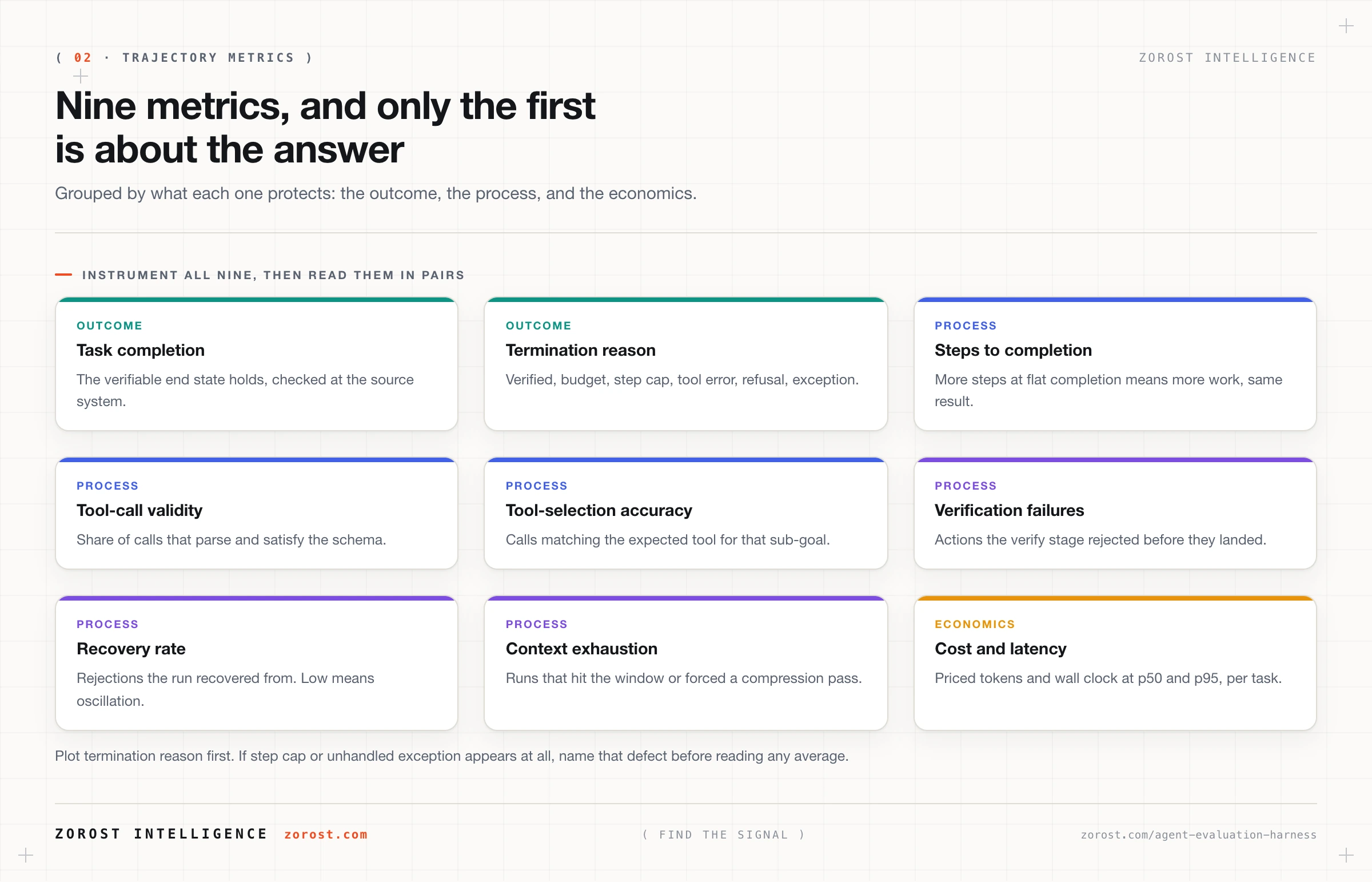 ( 02 · TRAJECTORY METRICS )

ZOROST INTELLIGENCE

Nine metrics, and only the first is about the answer

Grouped by what each one protects: the outcome, the process, and the economics.

- INSTRUMENT ALL NINE, THEN READ THEM IN PAIRS

OUTCOME
Task completion
The verifiable end state holds, checked at the source system.

OUTCOME
Termination reason
Verified, budget, step cap, tool error, refusal, exception.

PROCESS
Steps to completion
More steps at flat completion means more work, same result.

PROCESS
Tool-call validity
Share of calls that parse and satisfy the schema.

PROCESS
Tool-selection accuracy
Calls matching the expected tool for that sub-goal.

PROCESS
Verification failures
Actions the verify stage rejected before they landed.

PROCESS
Recovery rate
Rejections the run recovered from. Low means oscillation.

PROCESS
Context exhaustion
Runs that hit the window or forced a compression pass.

ECONOMICS
Cost and latency
Priced tokens and wall clock at p50 and p95, per task.

Plot termination reason first. If step cap or unhandled exception appears at all, name that defect before reading any average.

ZOROST INTELLIGENCE zorost.com

( FIND THE SIGNAL )

zorost.com/agent-evaluation-harness