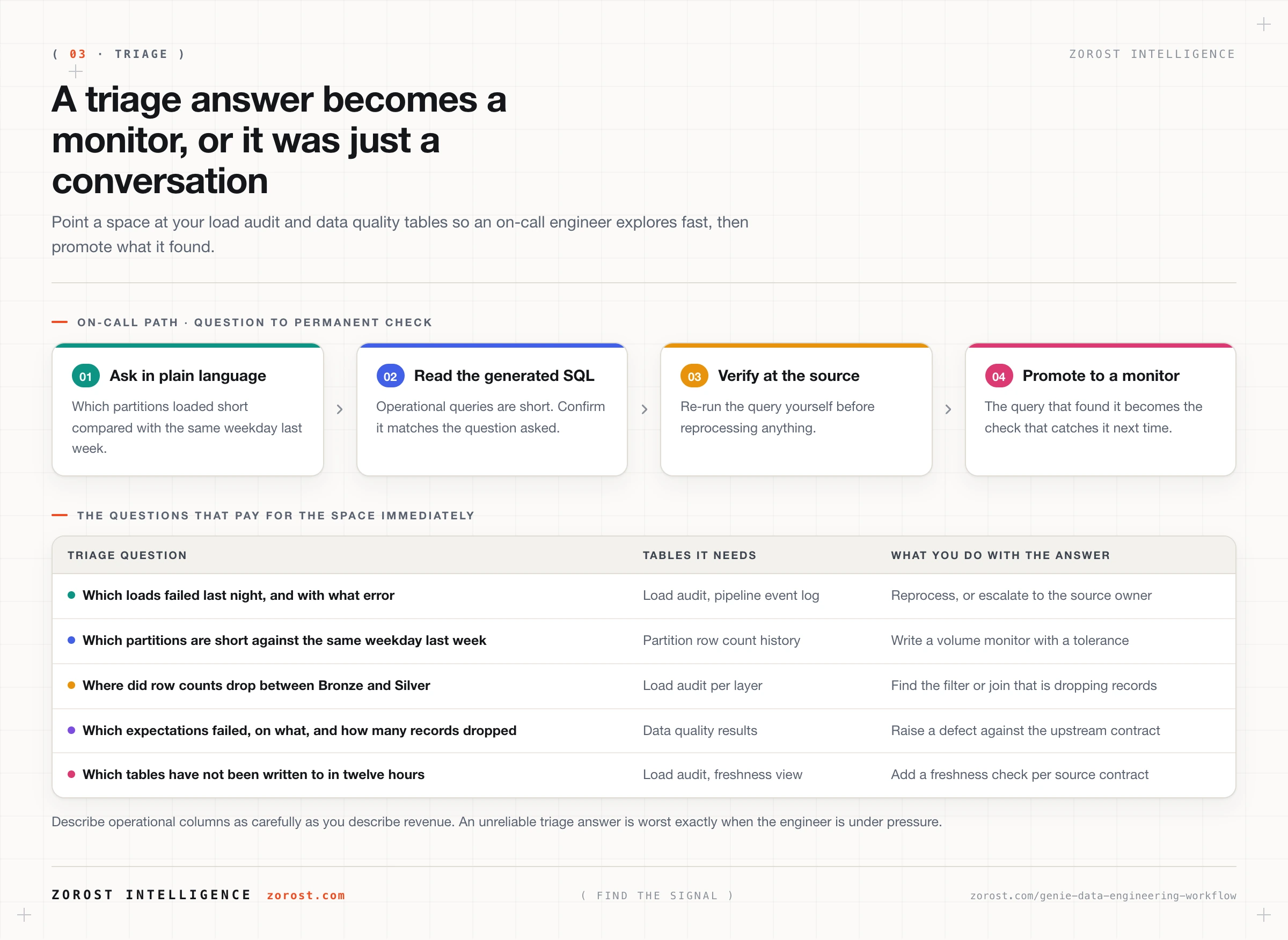 ( 03 · TRIAGE )

ZOROST INTELLIGENCE

A triage answer becomes a monitor, or it was just a conversation

Point a space at your load audit and data quality tables so an on-call engineer explores fast, then promote what it found.

- ON-CALL PATH · QUESTION TO PERMANENT CHECK

01 Ask in plain language

Which partitions loaded short compared with the same weekday last week.

02 Read the generated SQL

Operational queries are short. Confirm it matches the question asked.

03 Verify at the source

Re-run the query yourself before reprocessing anything.

04 Promote to a monitor

The query that found it becomes the check that catches it next time.

- THE QUESTIONS THAT PAY FOR THE SPACE IMMEDIATELY

| TRIAGE QUESTION | TABLES IT NEEDS | WHAT YOU DO WITH THE ANSWER |
|---|---|---|
| • Which loads failed last night, and with what error | Load audit, pipeline event log | Reprocess, or escalate to the source owner |
| • Which partitions are short against the same weekday last week | Partition row count history | Write a volume monitor with a tolerance |
| • Where did row counts drop between Bronze and Silver | Load audit per layer | Find the filter or join that is dropping records |
| • Which expectations failed, on what, and how many records dropped | Data quality results | Raise a defect against the upstream contract |
| • Which tables have not been written to in twelve hours | Load audit, freshness view | Add a freshness check per source contract |

Describe operational columns as carefully as you describe revenue. An unreliable triage answer is worst exactly when the engineer is under pressure.

ZOROST INTELLIGENCE zorost.com

( FIND THE SIGNAL )

zorost.com/genie-data-engineering-workflow